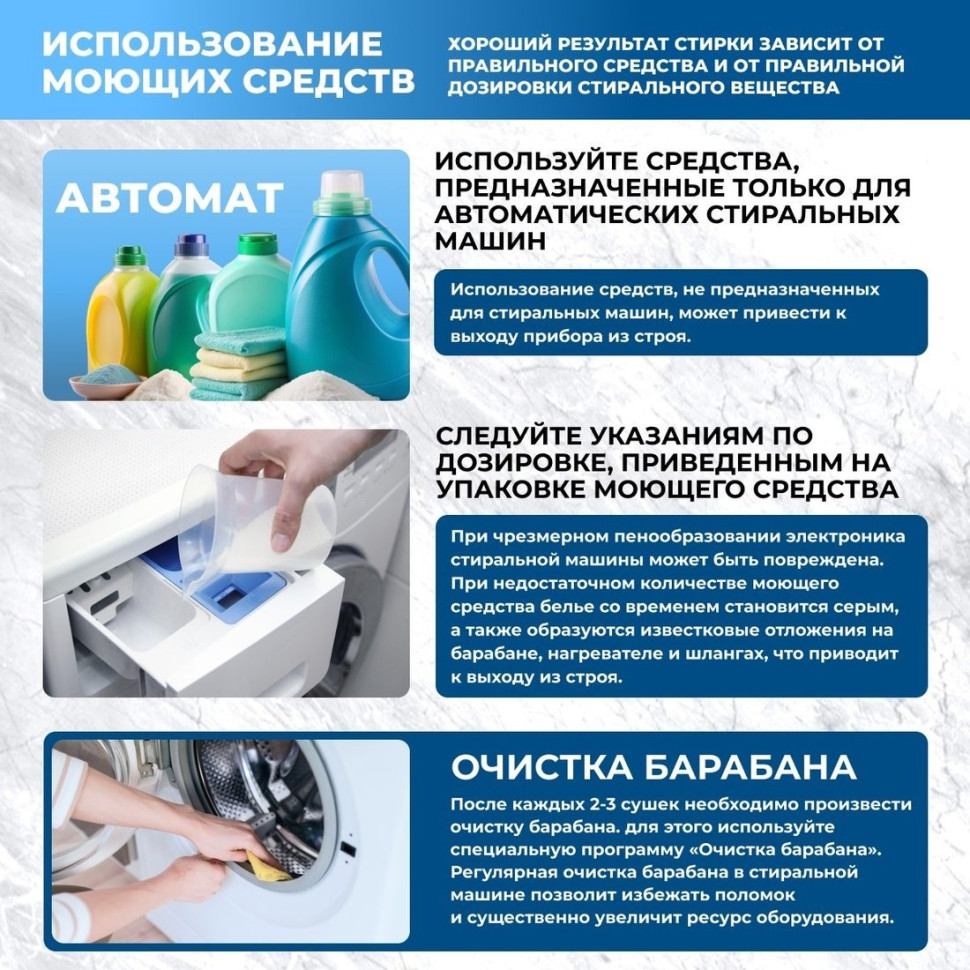 ИСПОЛЬЗОВАНИЕ МОЮЩИХ СРЕДСТВ

ХОРОШИЙ РЕЗУЛЬТАТ СТИРКИ ЗАВИСИТ ОТ ПРАВИЛЬНОГО СРЕДСТВА И ОТ ПРАВИЛЬНОЙ ДОЗИРОВКИ СТИРАЛЬНОГО ВЕЩЕСТВА

АВТОМАТ

ИСПОЛЬЗУЙТЕ СРЕДСТВА, ПРЕДНАЗНАЧЕННЫЕ ТОЛЬКО ДЛЯ АВТОМАТИЧЕСКИХ СТИРАЛЬНЫХ МАШИН

Использование средств, не предназначенных для стиральных машин, может привести к выходу прибора из строя.

СЛЕДУЙТЕ УКАЗАНИЯМ ПО ДОЗИРОВКЕ, ПРИВЕДЕННЫМ НА УПАКОВКЕ МОЮЩЕГО СРЕДСТВА

При чрезмерном пенообразовании электроника стиральной машины может быть повреждена. При недостаточном количестве моющего средства белье со временем становится серым, а также образуются известковые отложения на барабане, нагревателе и шлангах, что приводит к выходу из строя.

ОЧИСТКА БАРАБАНА

После каждых 2-3 сушек необходимо произвести очистку барабана. для этого используйте специальную программу «Очистка барабана». Регулярная очистка барабана в стиральной машине позволит избежать поломок и существенно увеличит ресурс оборудования.