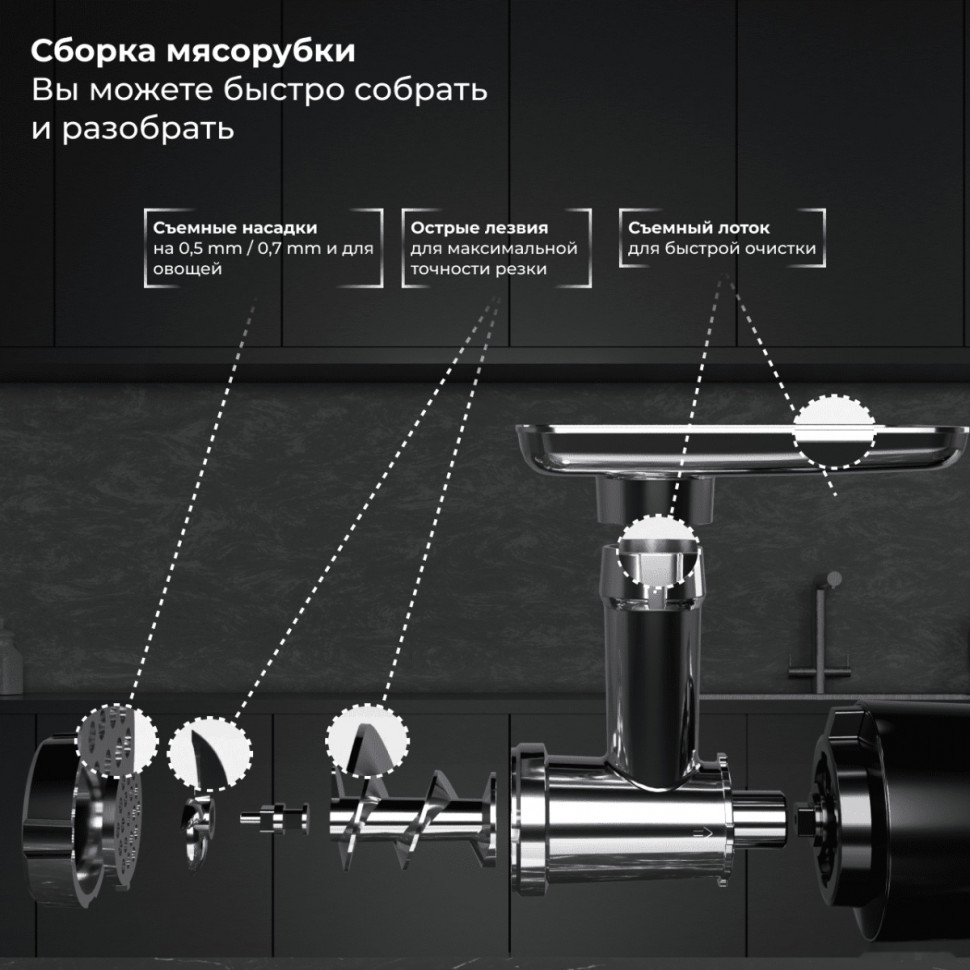 Сборка мясорубки
Вы можете быстро собрать и разобрать

Съемные насадки
на 0,5 mm / 0,7 mm и для овощей

Острые лезвия
для максимальной точности резки

Съемный лоток
для быстрой очистки