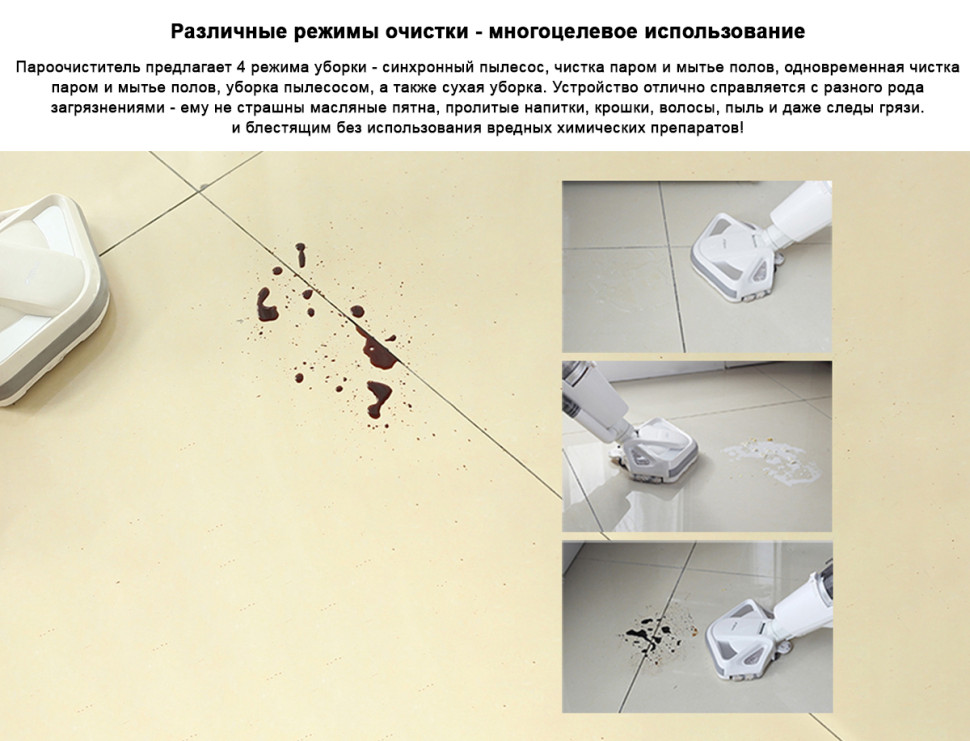 Различные режимы очистки - многоцелевое использование

Пароочиститель предлагает 4 режима уборки - синхронный пылесос, чистка паром и мытье полов, одновременная чистка паром и мытье полов, уборка пылесосом, а также сухая уборка. Устройство отлично справляется с разного рода загрязнениями - ему не страшны масляные пятна, пролитые напитки, крошки, волосы, пыль и даже следы грязи. и блестящим без использования вредных химических препаратов!