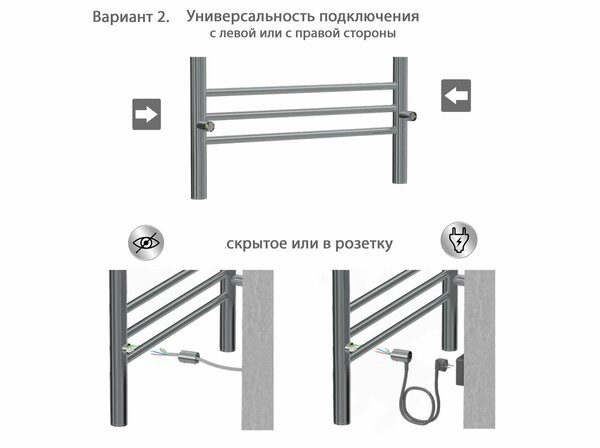 Вариант 2. Универсальность подключения
с левой или с правой стороны

скрытое или в розетку