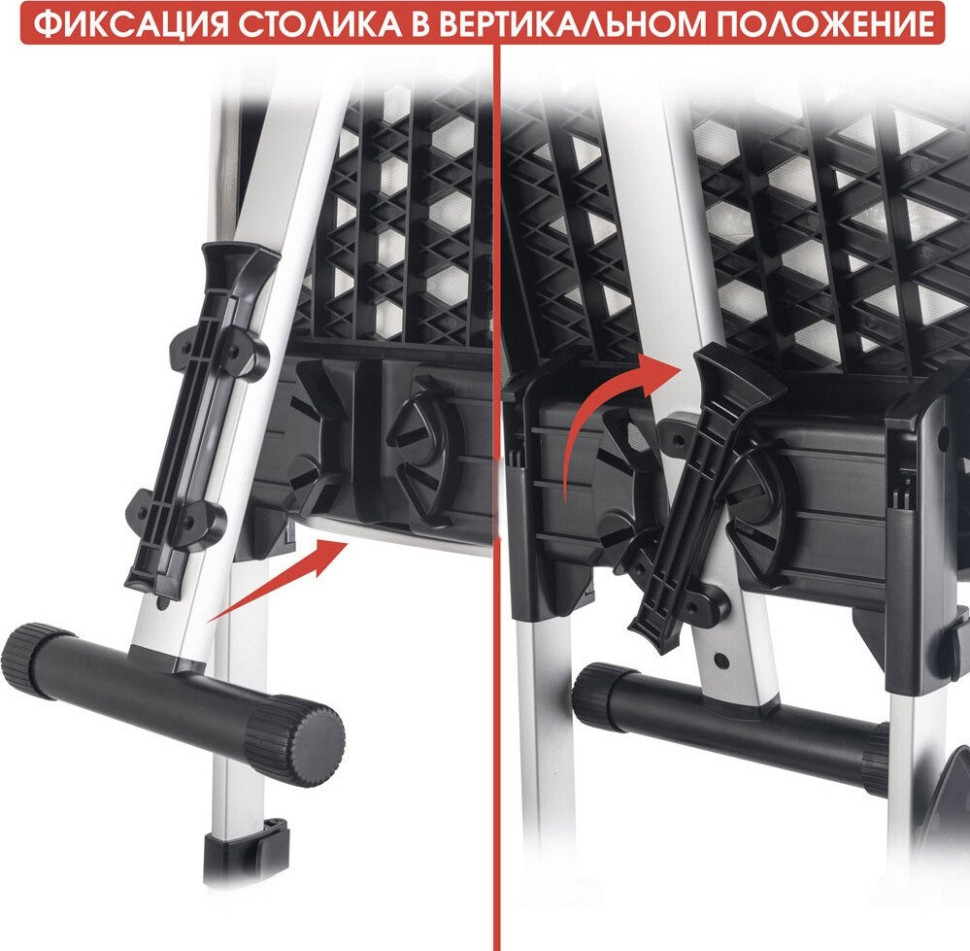 ФИКСАЦИЯ СТОЛИКА В ВЕРТИКАЛЬНОМ ПОЛОЖЕНИЕ