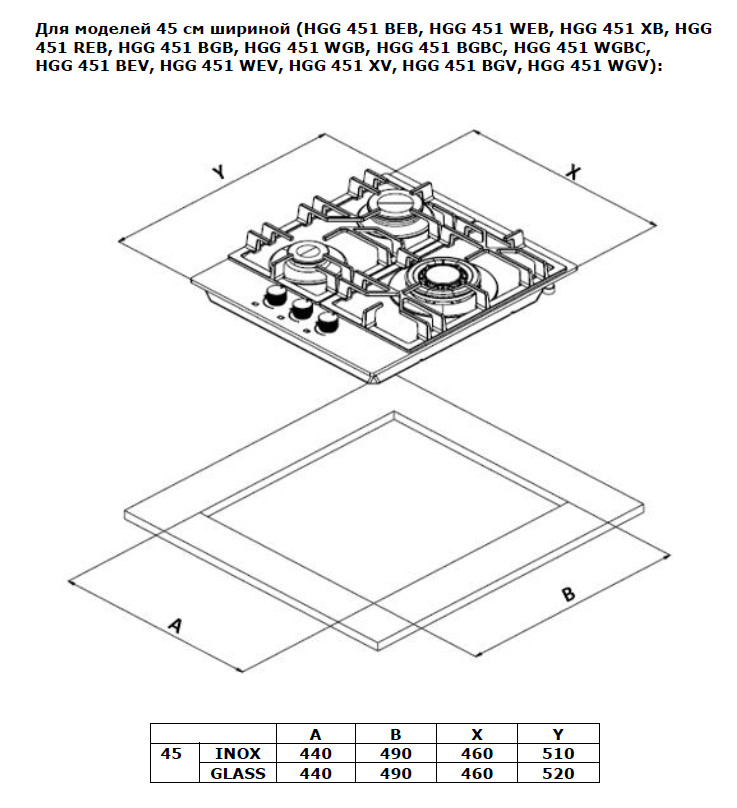 Для моделей 45 см шириной (HGG 451 BEB, HGG 451 WEB, HGG 451 XB, HGG 451 REB, HGG 451 BGB, HGG 451 WGB, HGG 451 BGBC, HGG 451 WGBC, HGG 451 BEV, HGG 451 WEV, HGG 451 XV, HGG 451 BGV, HGG 451 WGV):

Y

X

A

B

| | | A | B | X | Y |
|---|---|---|---|---|---|
| 45 | INOX | 440 | 490 | 460 | 510 |
| | GLASS | 440 | 490 | 460 | 520 |