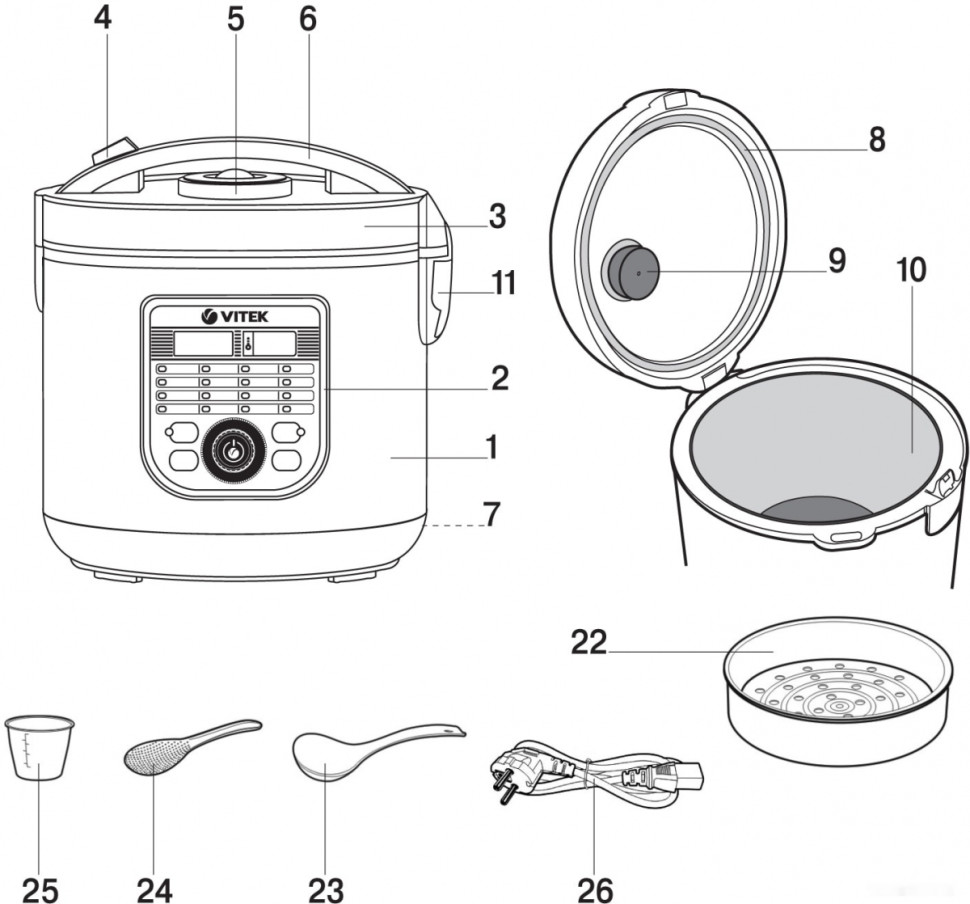 4
5
6
3
11
VITEK
2
1
7
8
9
10
22
25
24
23
26