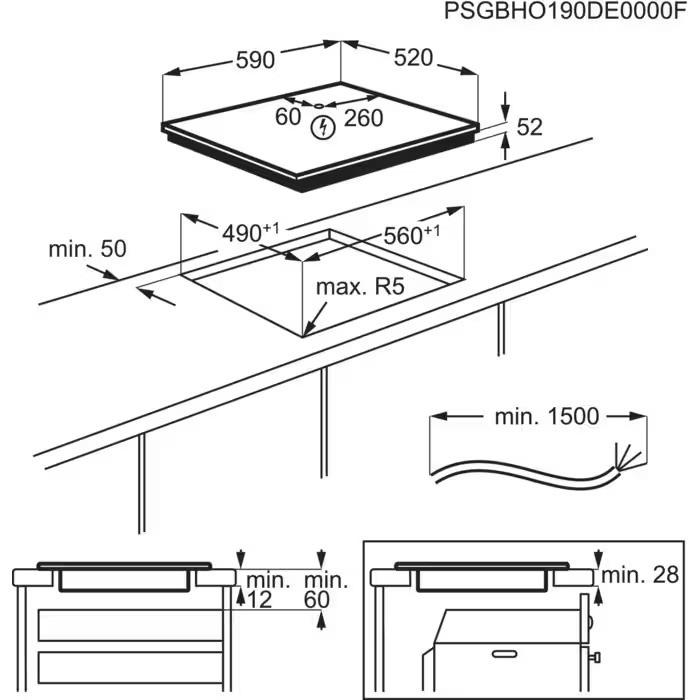 PSGBHO190DE0000F

590

520

60

260

52

$490^{+1}$

$560^{+1}$

min. 50

max. R5

min. 1500

min. 12

min. 60

min. 28