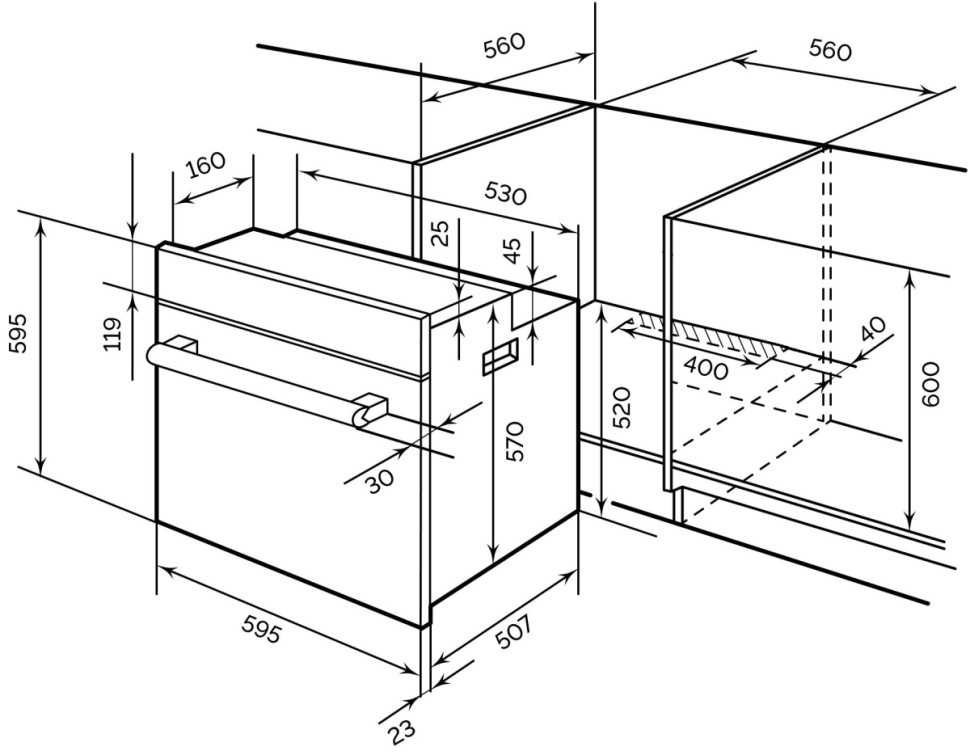 560
560
160
530
25
45
595
119
40
400
600
520
570
30
595
507
23