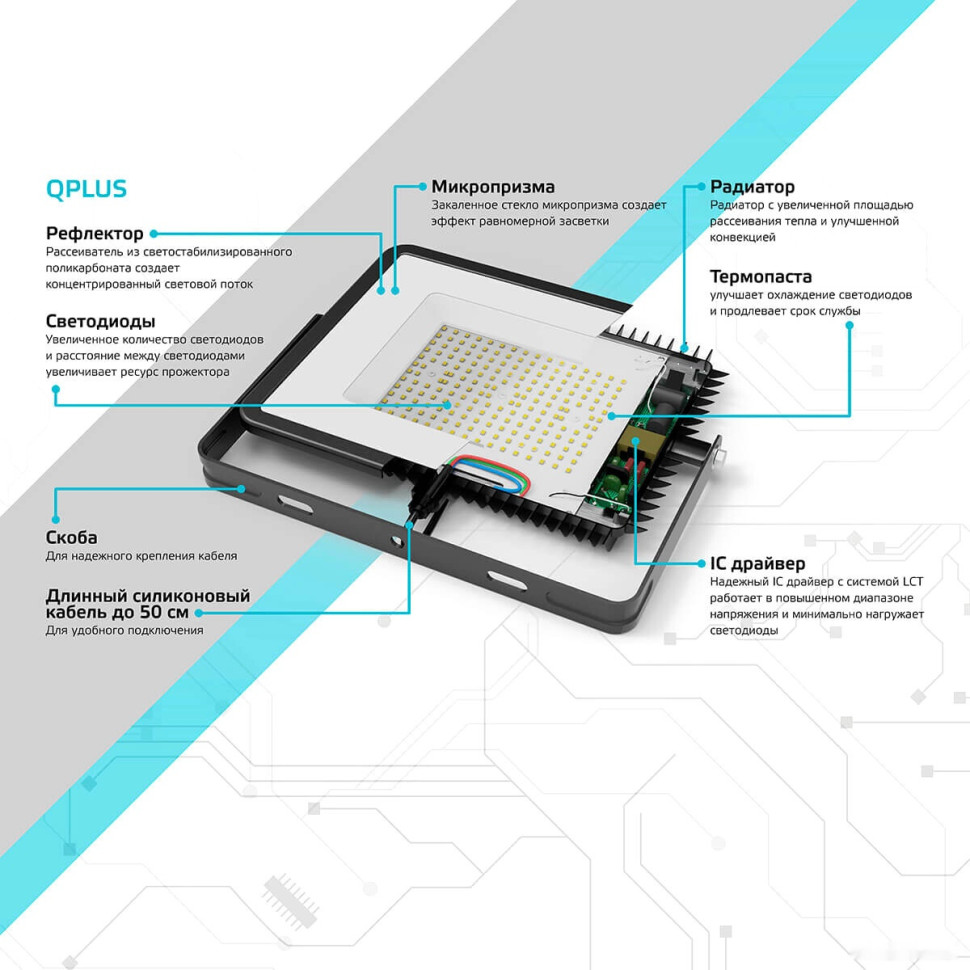 QPLUS

Рефлектор
Рассеиватель из светостабилизированного поликарбоната создает концентрированный световой поток

Светодиоды
Увеличенное количество светодиодов и расстояние между светодиодами увеличивает ресурс прожектора

Скоба
Для надежного крепления кабеля

Длинный силиконовый кабель до 50 см
Для удобного подключения

Микропризма
Закаленное стекло микропризма создает эффект равномерной засветки

Радиатор
Радиатор с увеличенной площадью рассеивания тепла и улучшенной конвекцией

Термопаста
улучшает охлаждение светодиодов и продлевает срок службы

IC драйвер
Надежный IC драйвер с системой LCT работает в повышенном диапазоне напряжения и минимально нагружает светодиоды