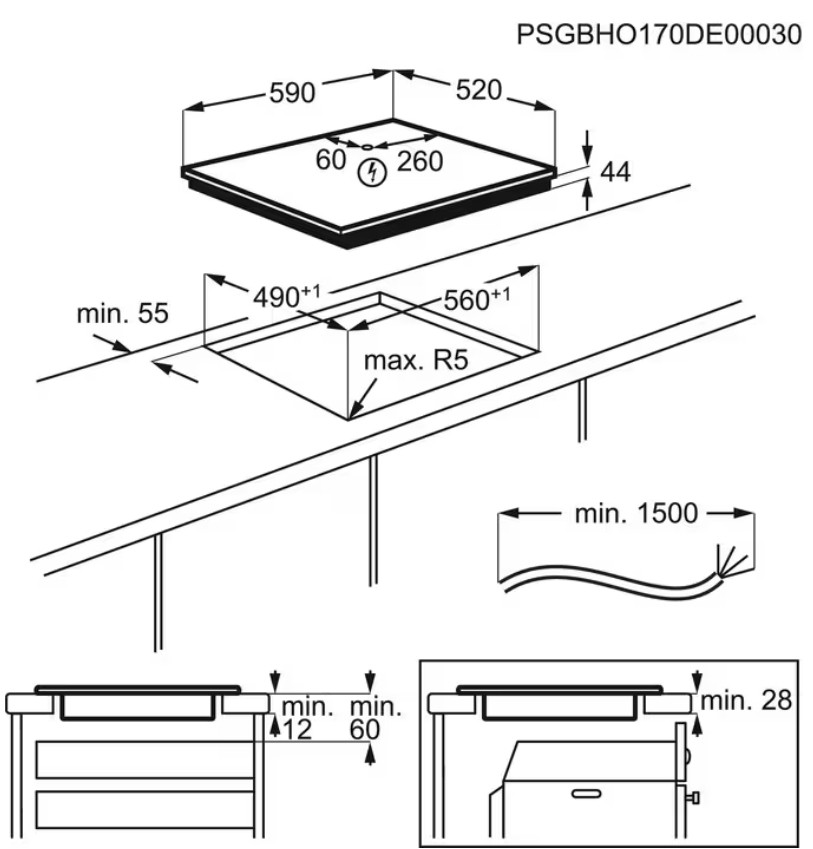 PSGBHO170DE00030

590

520

60

260

44

$490^{+1}$

$560^{+1}$

min. 55

max. R5

min. 1500

min. 12

min. 60

min. 28