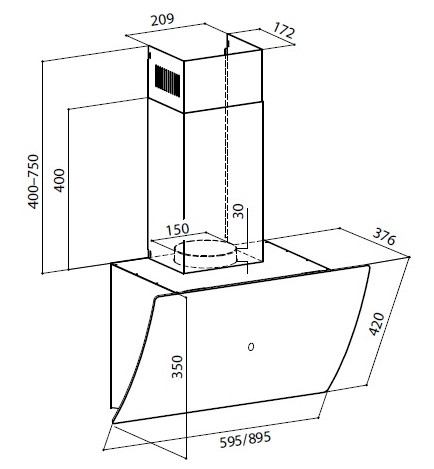 209
172
400–750
400
30
150
376
420
350
595/895