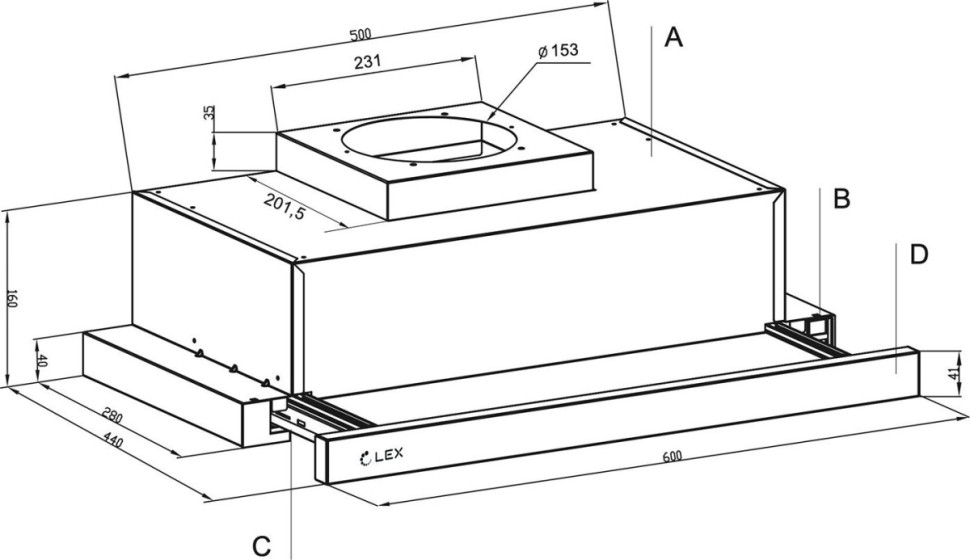 500
231
ø 153
A
35
201,5
B
D
160
40
41
280
440
LEX
600
C