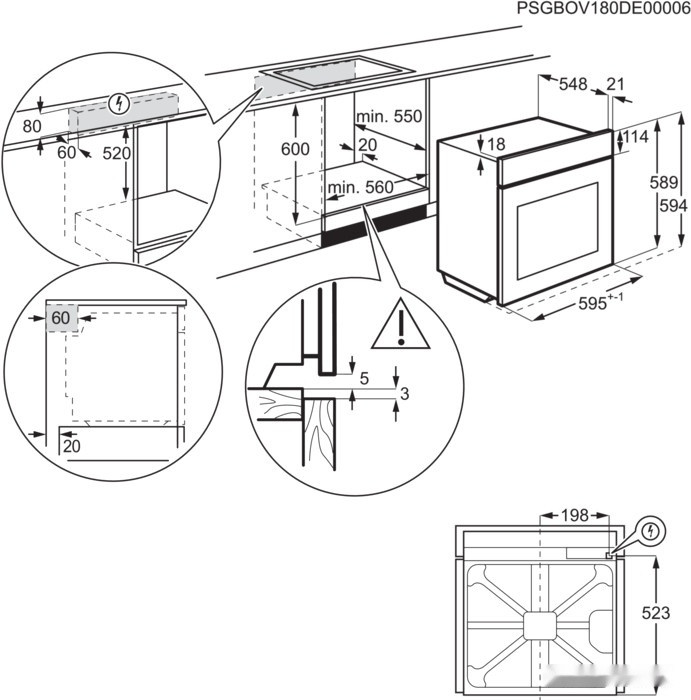 PSGBOV180DE00006

80
60
520
600
min. 550
20
min. 560
548
21
18
114
589
594
$595^{+-1}$
60
20
5
3
198
523