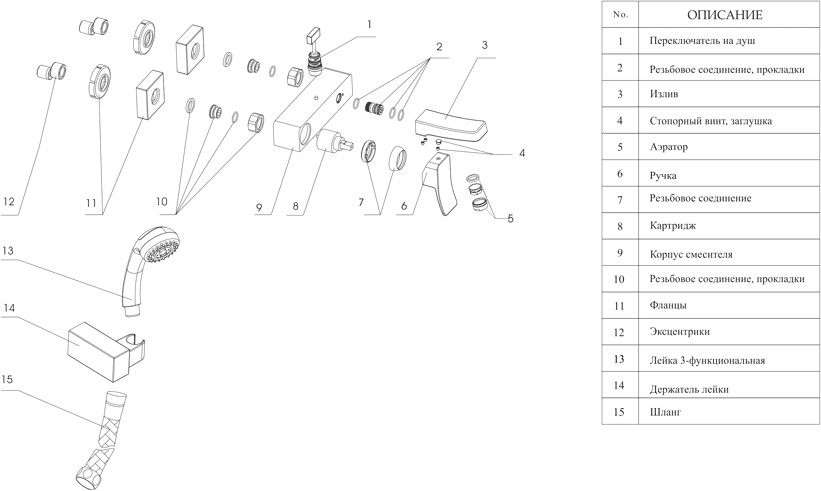 1
2
3
4
5
6
7
8
9
10
11
12
13
14
15

| No. | ОПИСАНИЕ |
|---|---|
| 1 | Переключатель на душ |
| 2 | Резьбовое соединение, прокладки |
| 3 | Излив |
| 4 | Стопорный винт, заглушка |
| 5 | Аэратор |
| 6 | Ручка |
| 7 | Резьбовое соединение |
| 8 | Картридж |
| 9 | Корпус смесителя |
| 10 | Резьбовое соединение, прокладки |
| 11 | Фланцы |
| 12 | Эксцентрики |
| 13 | Лейка 3-функциональная |
| 14 | Держатель лейки |
| 15 | Шланг |