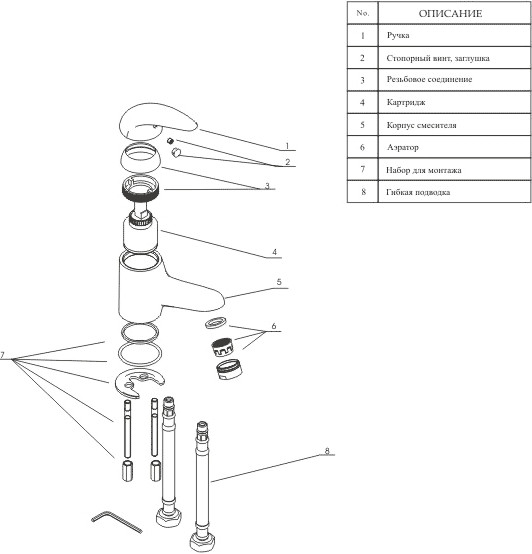 | No. | ОПИСАНИЕ |
|---|---|
| 1 | Ручка |
| 2 | Стопорный винт, заглушка |
| 3 | Резьбовое соединение |
| 4 | Картридж |
| 5 | Корпус смесителя |
| 6 | Аэратор |
| 7 | Набор для монтажа |
| 8 | Гибкая подводка |

1
2
3
4
5
6
7
8