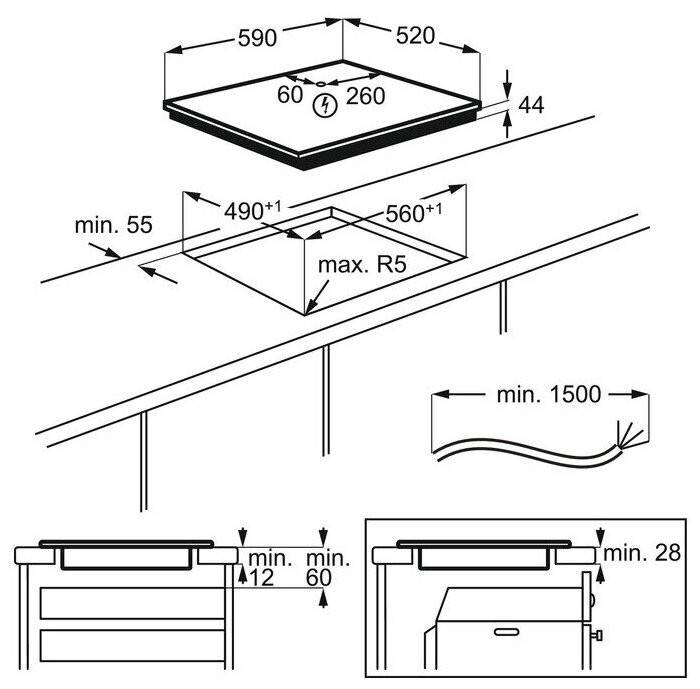 590
520
60
260
44
min. 55
$490^{+1}$
$560^{+1}$
max. R5
min. 1500
min.
12
min.
60
min. 28