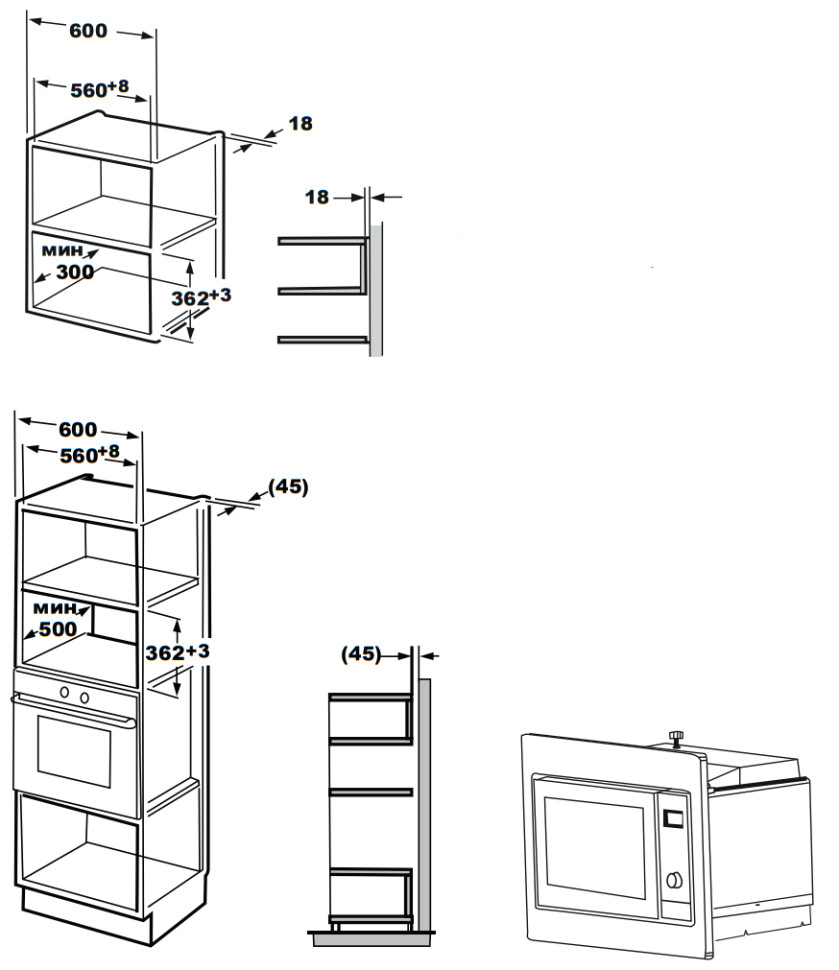 600
$560^{+8}$
18
18
мин
300
$362^{+3}$

600
$560^{+8}$
(45)
мин
500
$362^{+3}$
(45)