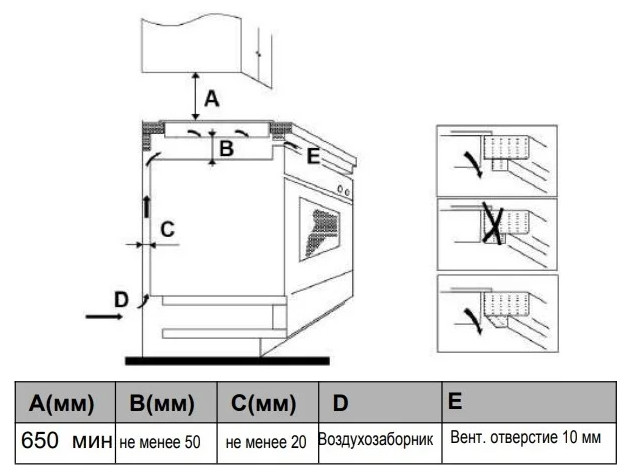 A

B

E

C

D

| A(мм) | B(мм) | C(мм) | D | E |
|---|---|---|---|---|
| 650 мин | не менее 50 | не менее 20 | Воздухозаборник | Вент. отверстие 10 мм |