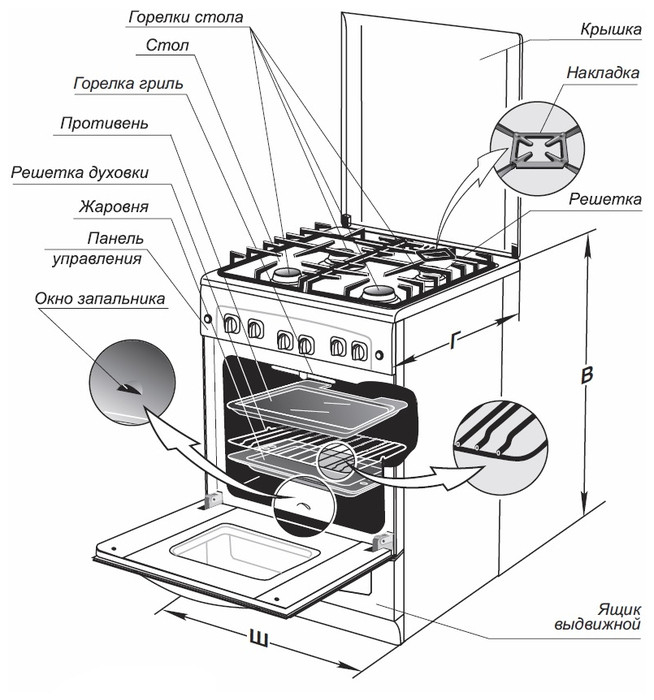 Горелки стола
Стол
Горелка гриль
Противень
Решетка духовки
Жаровня
Панель управления
Окно запальника
Крышка
Накладка
Решетка
Г
В
Ш
Ящик выдвижной