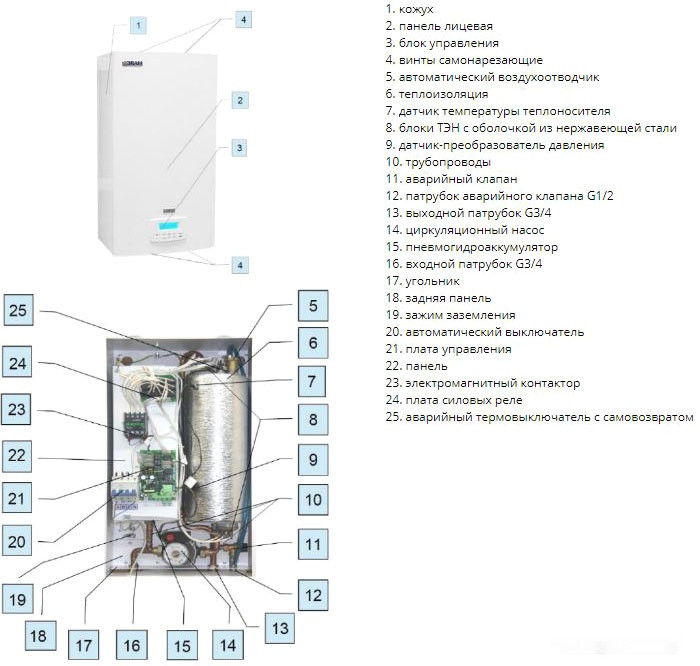 1
4
2
3
4

25
24
23
22
21
20
19
18
17
16
15
14
13
12
11
10
9
8
7
6
5

1. кожух
2. панель лицевая
3. блок управления
4. винты самонарезающие
5. автоматический воздухоотводчик
6. теплоизоляция
7. датчик температуры теплоносителя
8. блоки ТЭН с оболочкой из нержавеющей стали
9. датчик-преобразователь давления
10. трубопроводы
11. аварийный клапан
12. патрубок аварийного клапана G1/2
13. выходной патрубок G3/4
14. циркуляционный насос
15. пневмогидроаккумулятор
16. входной патрубок G3/4
17. угольник
18. задняя панель
19. зажим заземления
20. автоматический выключатель
21. плата управления
22. панель
23. электромагнитный контактор
24. плата силовых реле
25. аварийный термовыключатель с самовозвратом