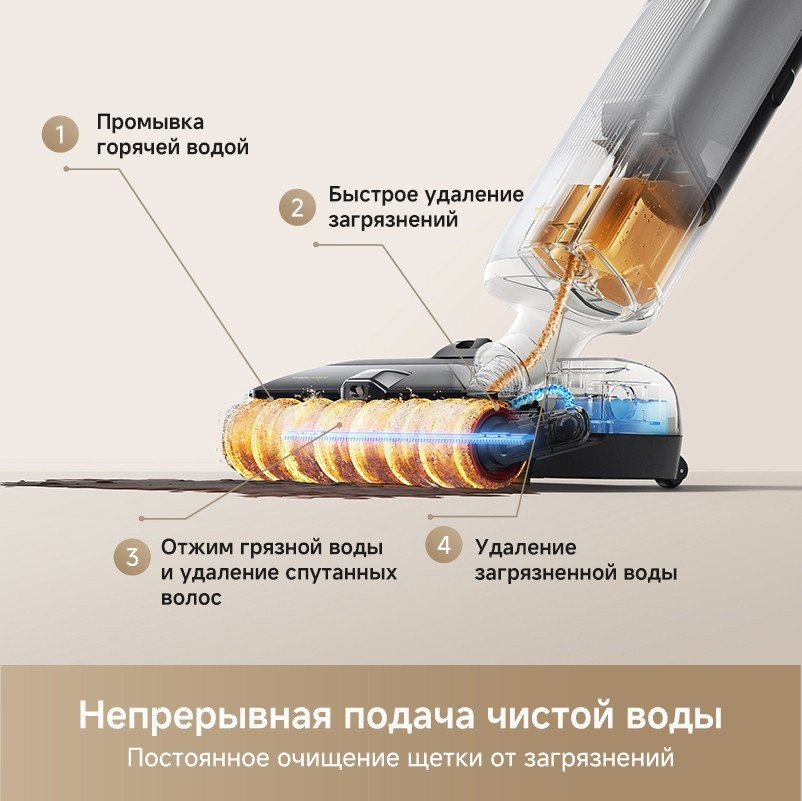 1 Промывка горячей водой

2 Быстрое удаление загрязнений

3 Отжим грязной воды и удаление спутанных волос

4 Удаление загрязненной воды

Непрерывная подача чистой воды

Постоянное очищение щетки от загрязнений