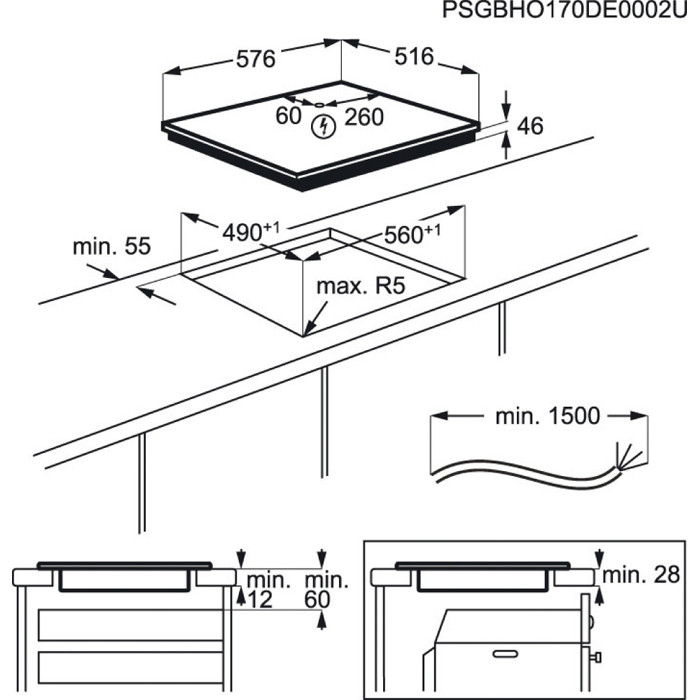 PSGBHO170DE0002U

576

516

60

260

46

$490^{+1}$

$560^{+1}$

min. 55

max. R5

min. 1500

min. 12

min. 60

min. 28