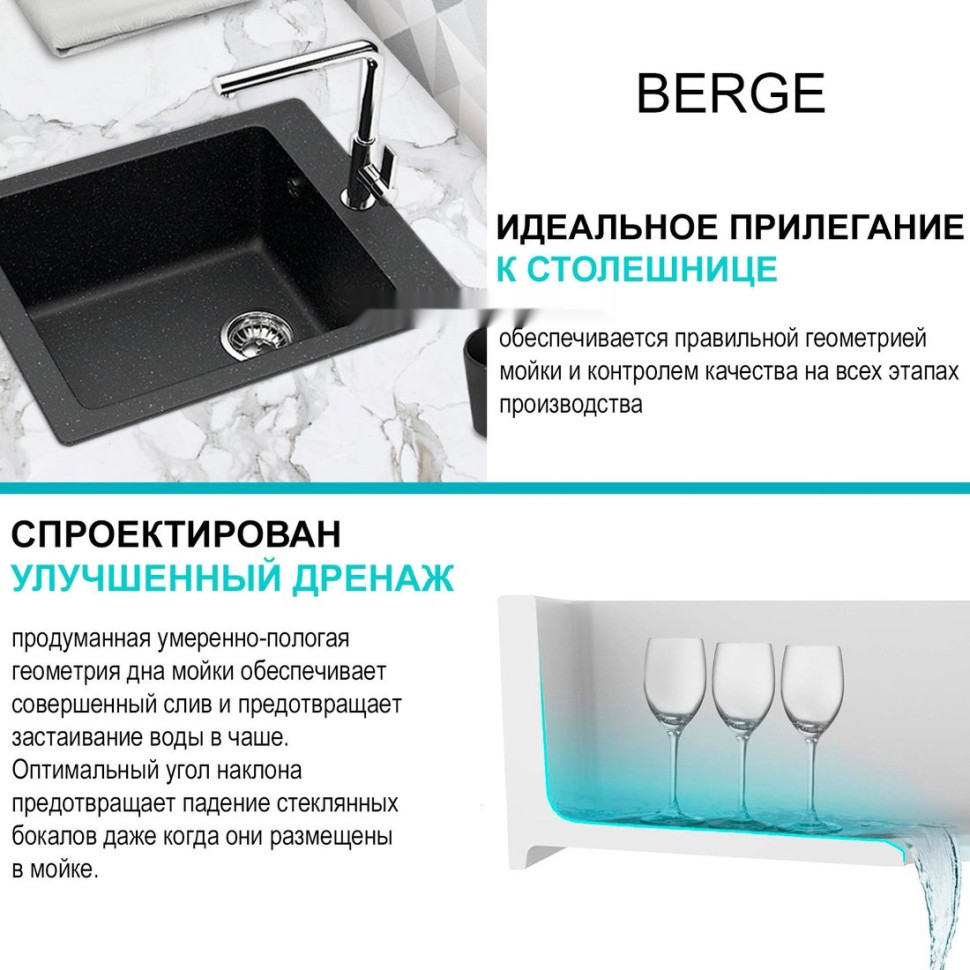 BERGE

ИДЕАЛЬНОЕ ПРИЛЕГАНИЕ
К СТОЛЕШНИЦЕ

обеспечивается правильной геометрией мойки и контролем качества на всех этапах производства

СПРОЕКТИРОВАН
УЛУЧШЕННЫЙ ДРЕНАЖ

продуманная умеренно-пологая геометрия дна мойки обеспечивает совершенный слив и предотвращает застаивание воды в чаше. Оптимальный угол наклона предотвращает падение стеклянных бокалов даже когда они размещены в мойке.