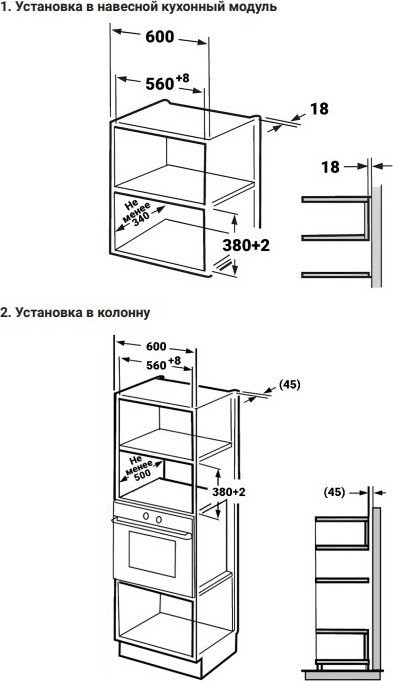 1. Установка в навесной кухонный модуль

600

$560^{+8}$

18

18

Не менее 340

380+2

2. Установка в колонну

600

$560^{+8}$

(45)

Не менее 500

380+2

(45)