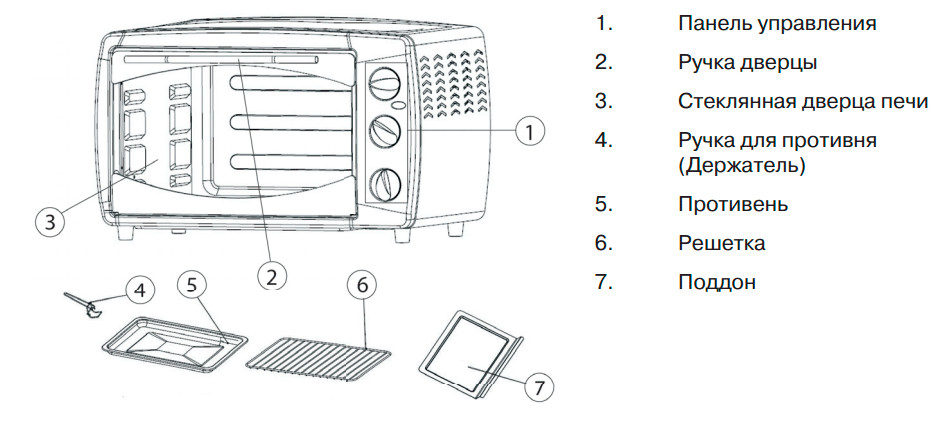 1
3
2
4
5
6
7

1. Панель управления
2. Ручка дверцы
3. Стеклянная дверца печи
4. Ручка для противня (Держатель)
5. Противень
6. Решетка
7. Поддон