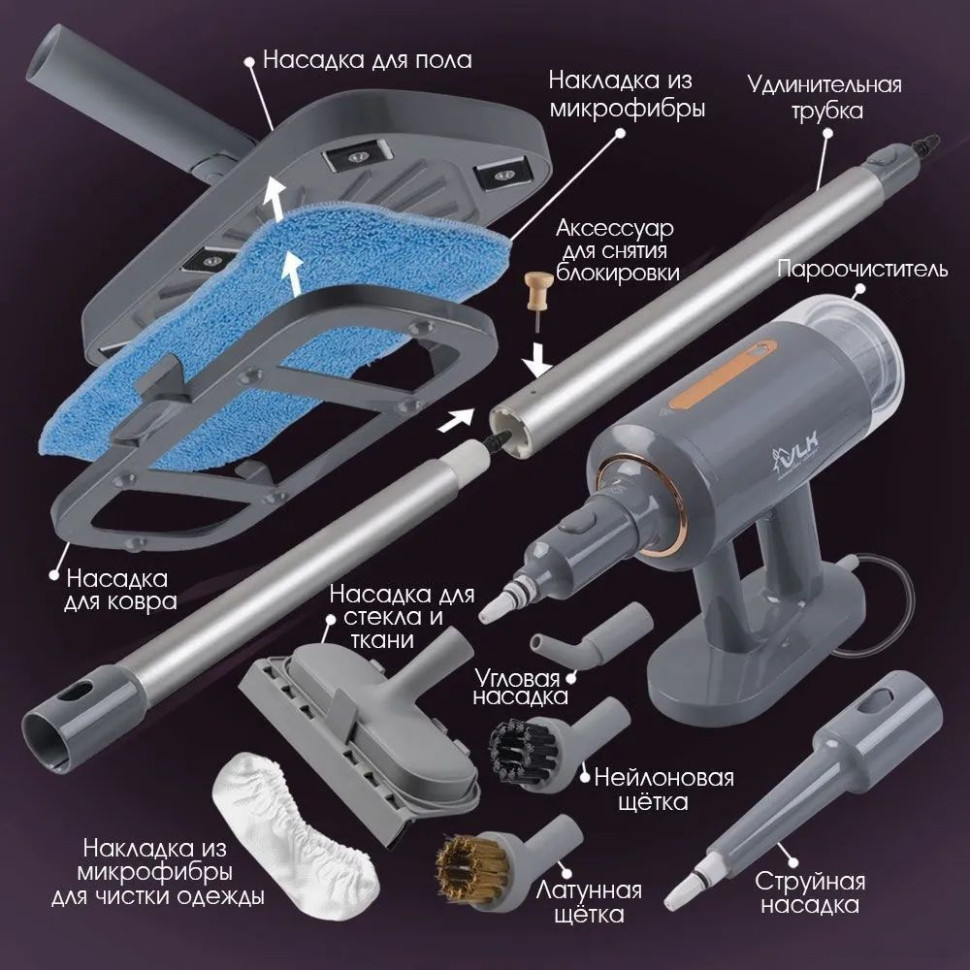 Насадка для пола

Накладка из микрофибры

Удлинительная трубка

Аксессуар для снятия блокировки

Пароочиститель

VLH

Насадка для ковра

Насадка для стекла и ткани

Угловая насадка

Нейлоновая щётка

Накладка из микрофибры для чистки одежды

Латунная щётка

Струйная насадка